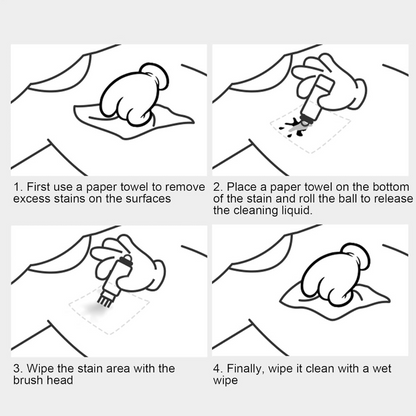 1. First use a paper towel to remove excess stains on the surfaces

2. Place a paper towel on the bottom of the stain and roll the ball to release the cleaning liquid.

3. Wipe the stain area with the brush head

4. Finally, wipe it clean with a wet wipe