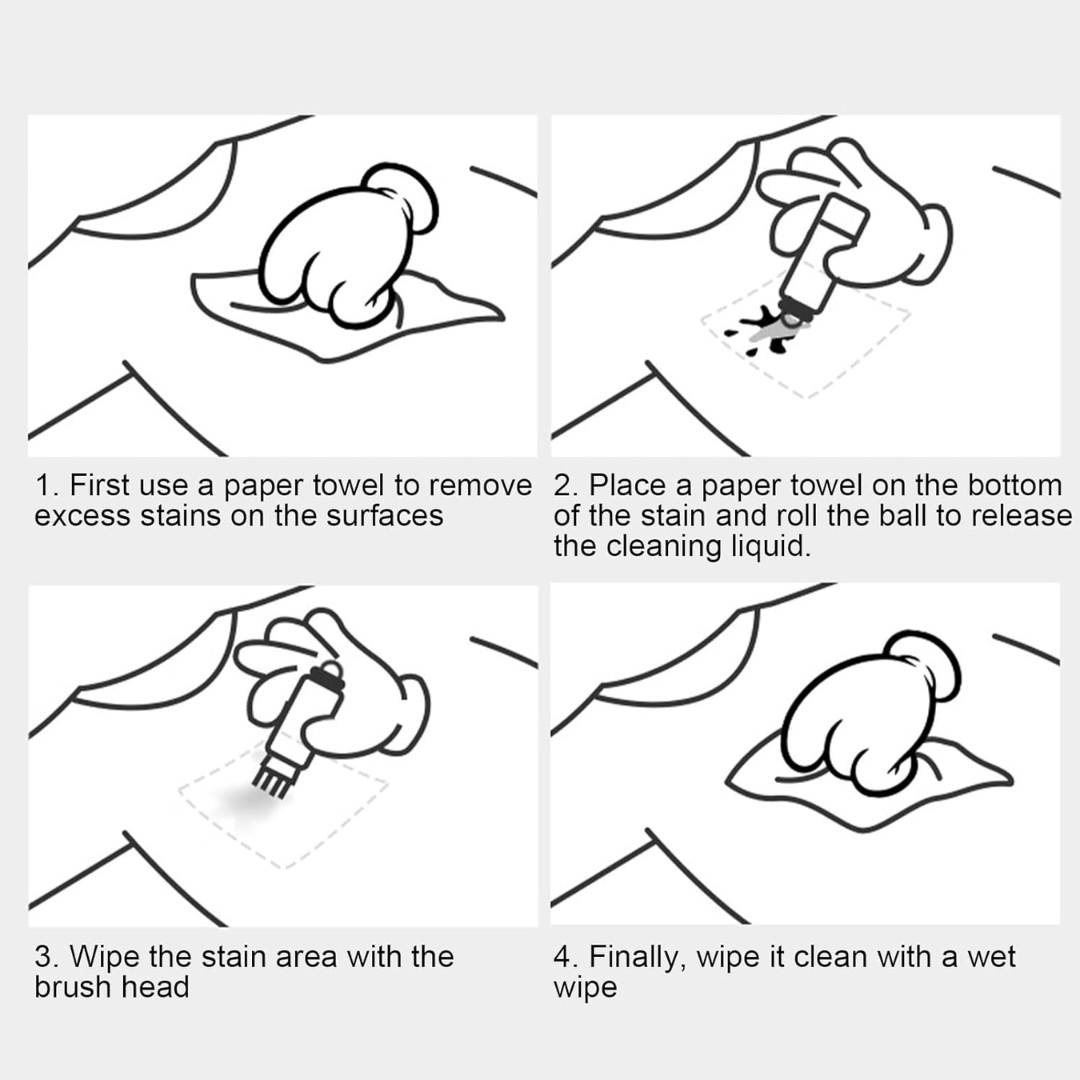 1. First use a paper towel to remove excess stains on the surfaces

2. Place a paper towel on the bottom of the stain and roll the ball to release the cleaning liquid.

3. Wipe the stain area with the brush head

4. Finally, wipe it clean with a wet wipe